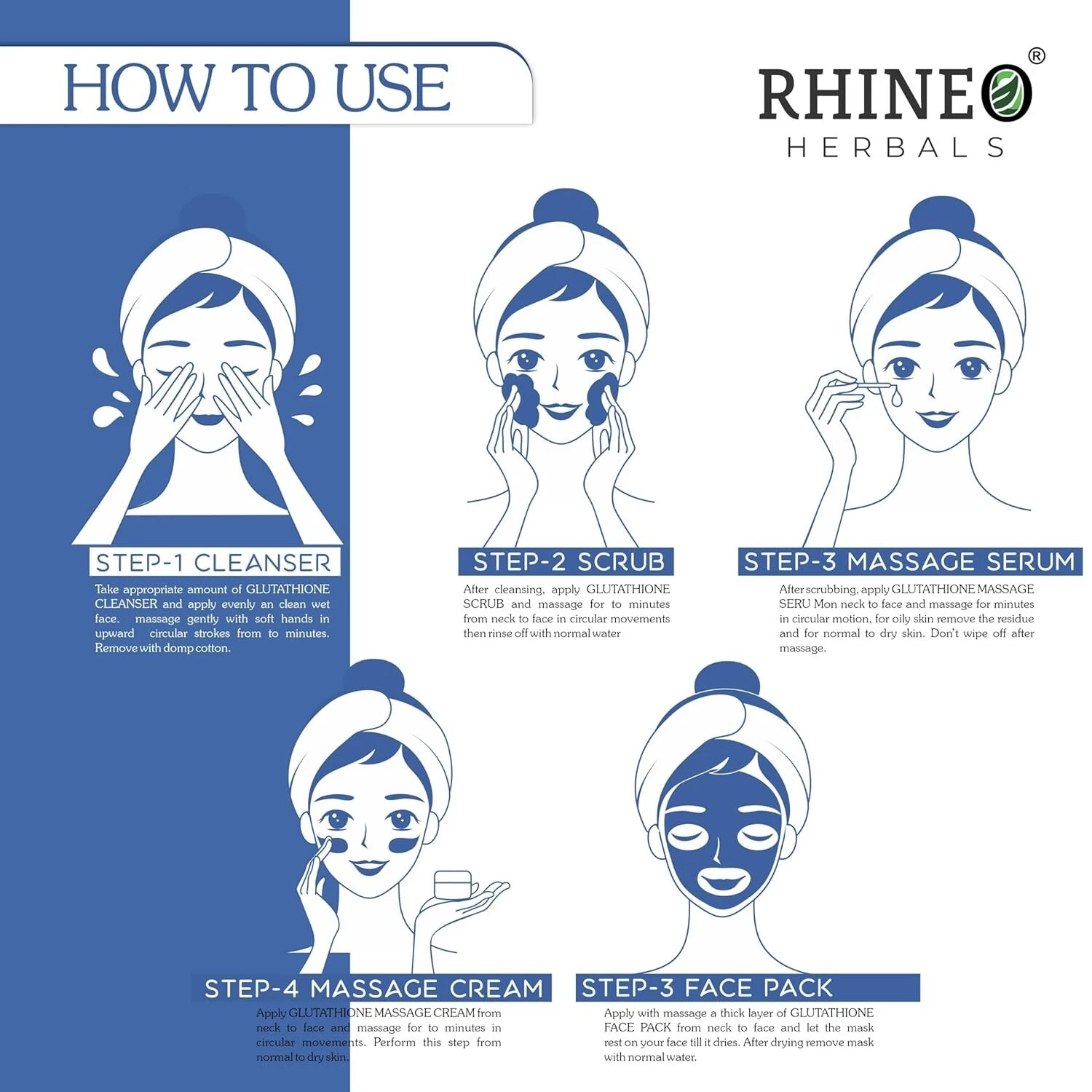 HOW TO USE

RHINEO®
HERBALS

STEP-1 CLEANSER
Take appropriate amount of GLUTATHIONE CLEANSER and apply evenly an clean wet face. massage gently with soft hands in upward circular strokes from to minutes. Remove with domp cotton.

STEP-2 SCRUB
After cleansing, apply GLUTATHIONE SCRUB and massage for to minutes from neck to face in circular movements then rinse off with normal water

STEP-3 MASSAGE SERUM
After scrubbing, apply GLUTATHIONE MASSAGE SERU Mon neck to face and massage for minutes in circular motion, for oily skin remove the residue and for normal to dry skin. Don't wipe off after massage.

STEP-4 MASSAGE CREAM
Apply GLUTATHIONE MASSAGE CREAM from neck to face and massage for to minutes in circular movements. Perform this step from normal to dry skin.

STEP-3 FACE PACK
Apply with massage a thick layer of GLUTATHIONE FACE PACK from neck to face and let the mask rest on your face till it dries. After drying remove mask with normal water.